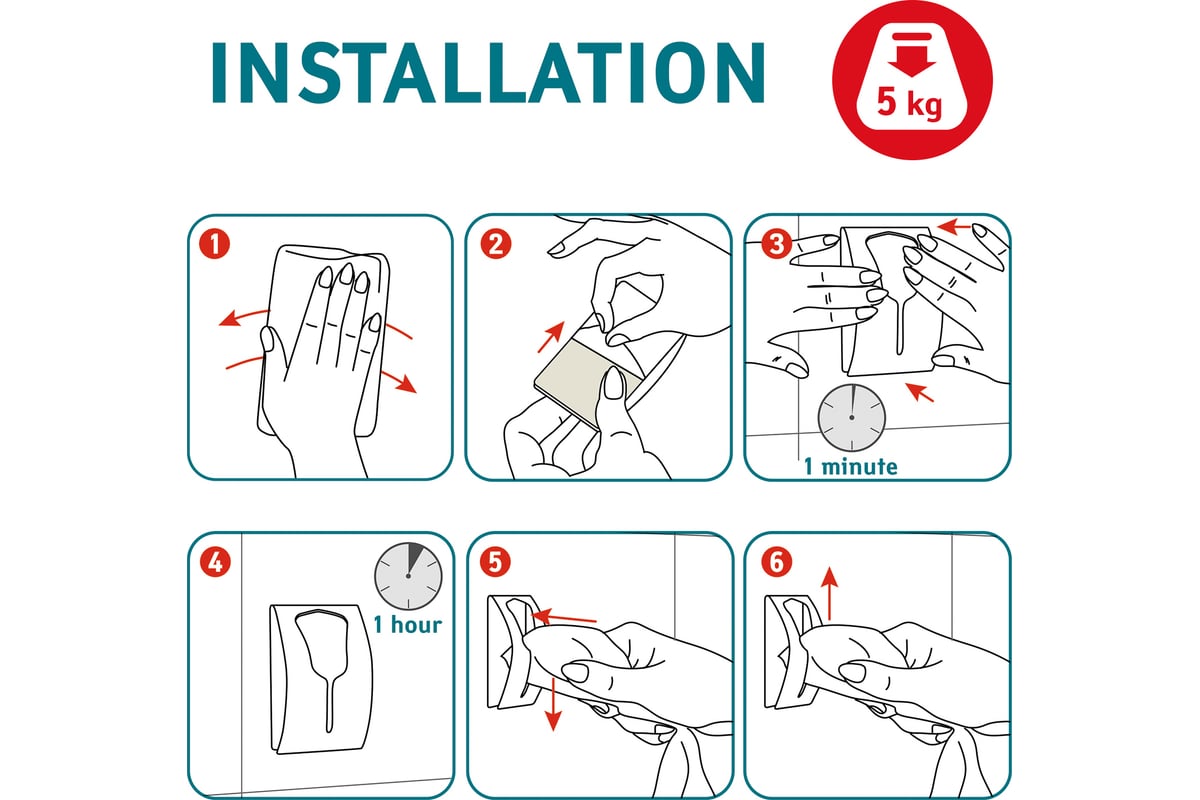 INSTALLATION

5 kg

1

2

3

1 minute

4

1 hour

5

6