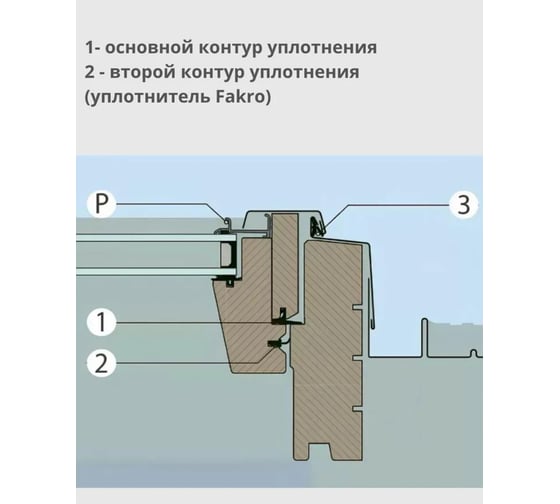 1- основной контур уплотнения
2 - второй контур уплотнения
(уплотнитель Fakro)

P

3

1

2