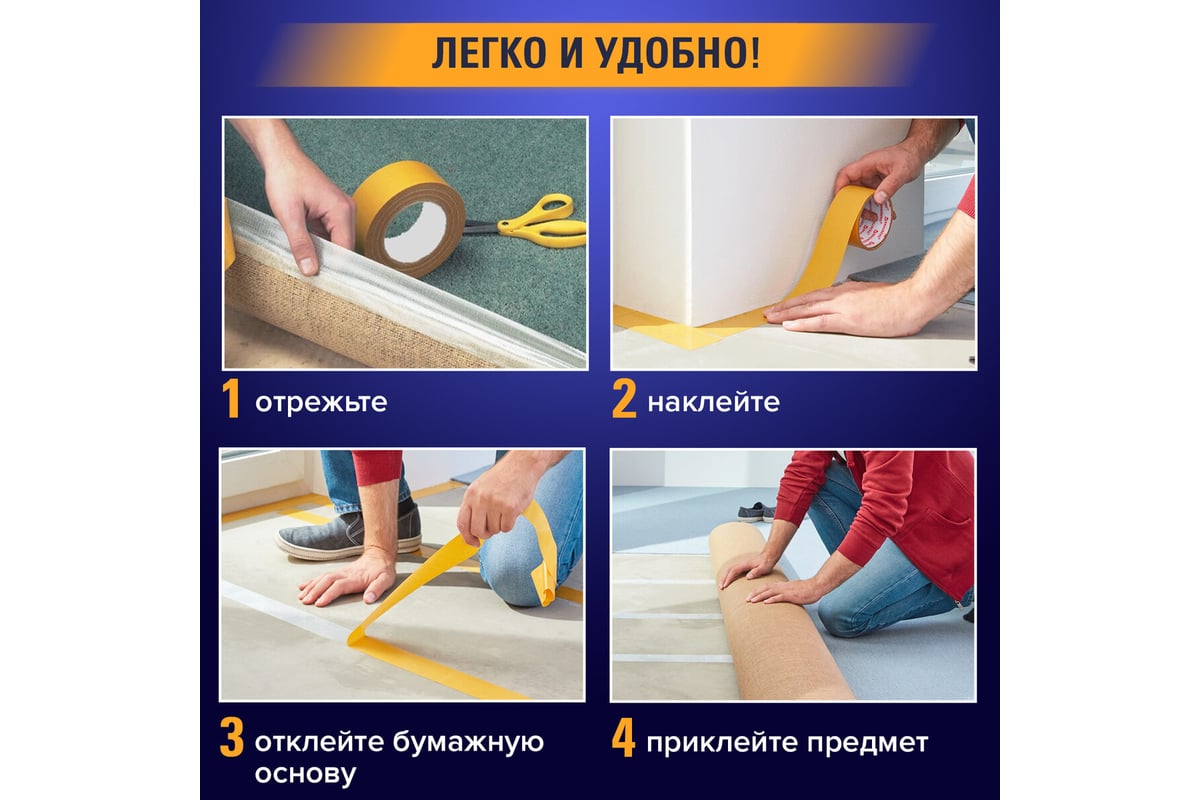 ЛЕГКО И УДОБНО!

1 отрежьте

2 наклейте

3 отклейте бумажную основу

4 приклейте предмет