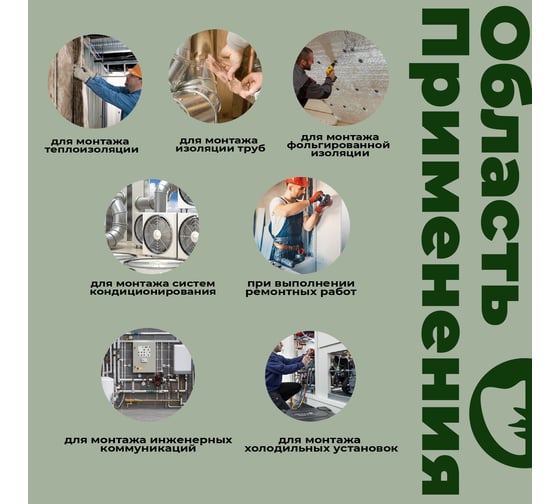 Область применения

для монтажа теплоизоляции

для монтажа изоляции труб

для монтажа фольгированной изоляции

для монтажа систем кондиционирования

при выполнении ремонтных работ

для монтажа инженерных коммуникаций

для монтажа холодильных установок