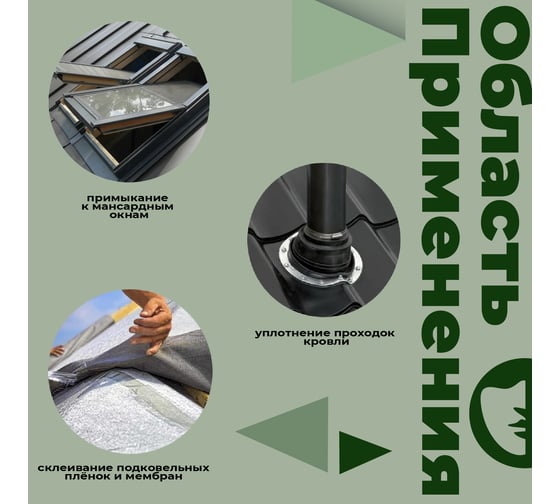 Область применения

примыкание к мансардным окнам

уплотнение проходок кровли

склеивание подковельных плёнок и мембран