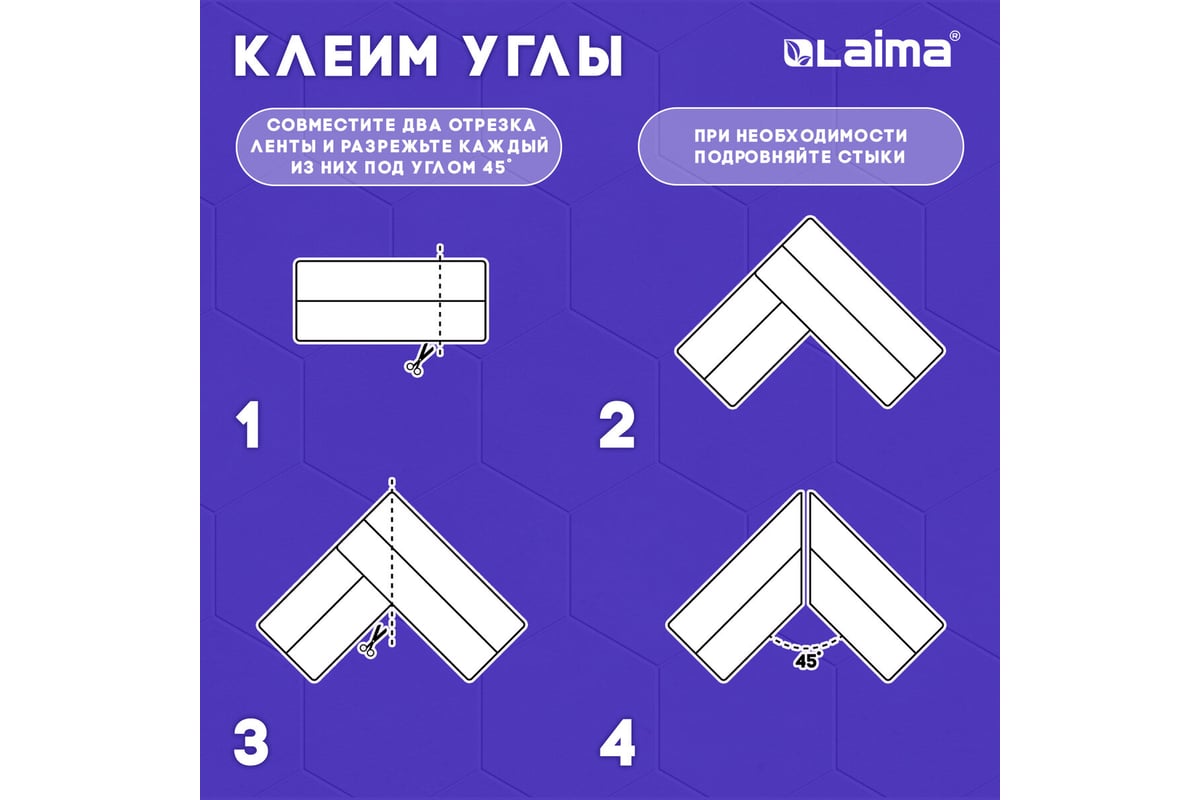 КЛЕИМ УГЛЫ

Laima®

СОВМЕСТИТЕ ДВА ОТРЕЗКА ЛЕНТЫ И РАЗРЕЖЬТЕ КАЖДЫЙ ИЗ НИХ ПОД УГЛОМ 45°

ПРИ НЕОБХОДИМОСТИ ПОДРОВНЯЙТЕ СТЫКИ

1

2

3

4

45°