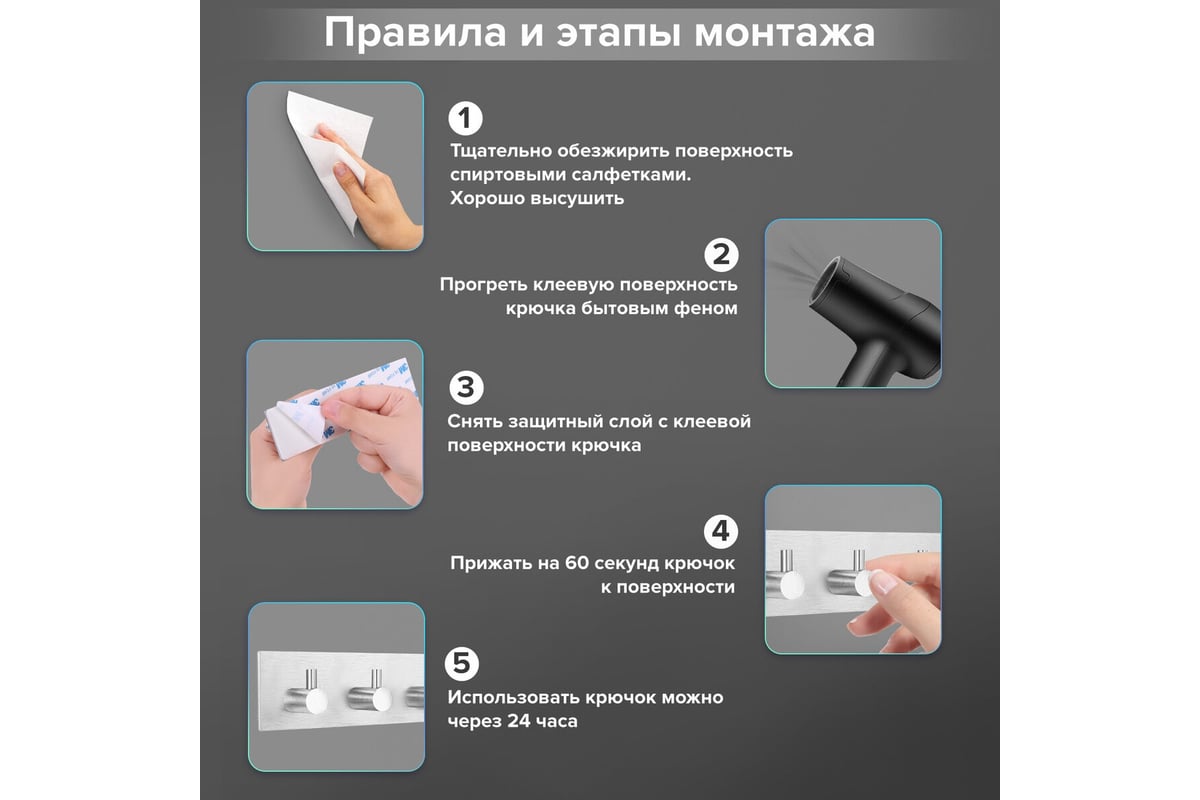 Правила и этапы монтажа

1
Тщательно обезжирить поверхность спиртовыми салфетками. Хорошо высушить

2
Прогреть клеевую поверхность крючка бытовым феном

3
Снять защитный слой с клеевой поверхности крючка

4
Прижать на 60 секунд крючок к поверхности

5
Использовать крючок можно через 24 часа