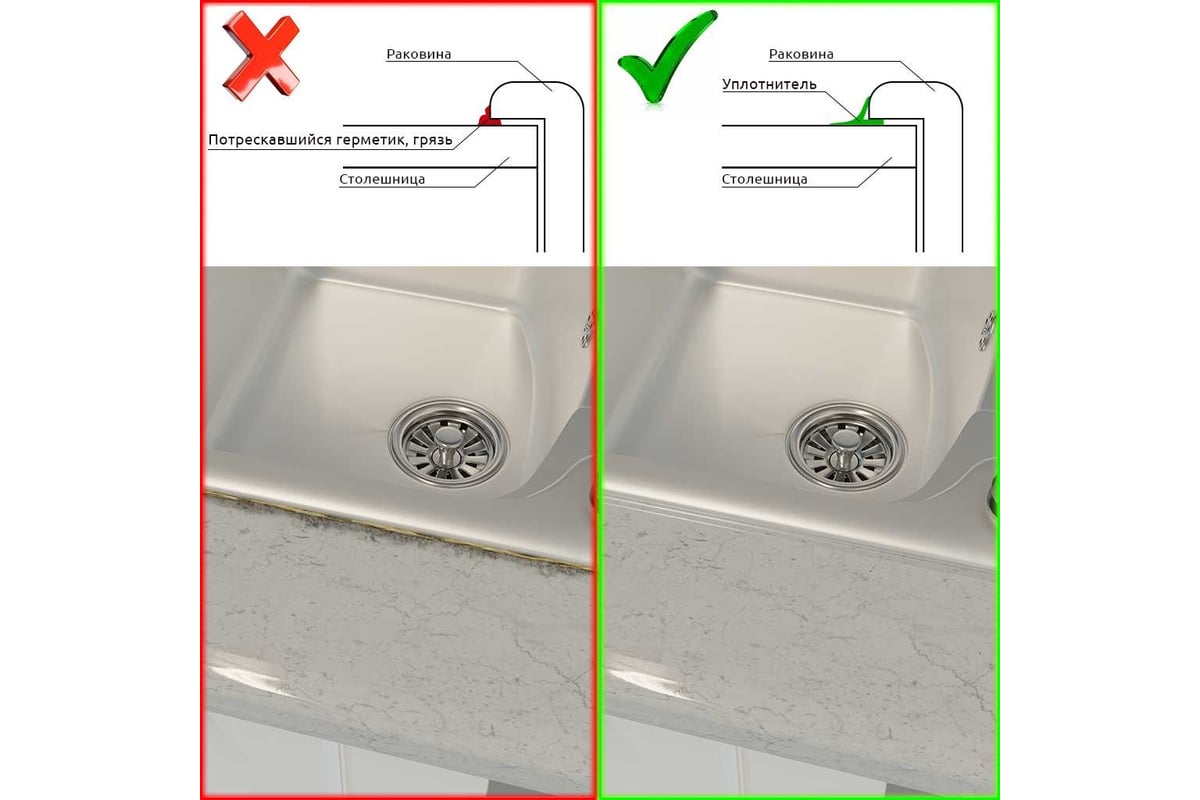 Раковина

Потрескавшийся герметик, грязь

Столешница

Раковина

Уплотнитель

Столешница