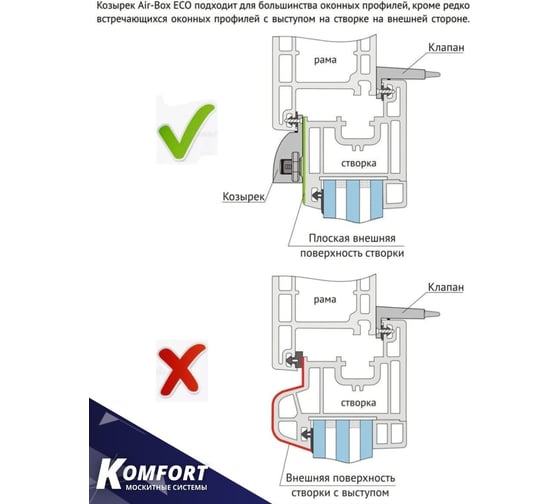 Козырек Air-Box ECO подходит для большинства оконных профилей, кроме редко встречающихся оконных профилей с выступом на створке на внешней стороне.

рама

Клапан

створка

Козырек

Плоская внешняя поверхность створки

рама

Клапан

створка

Внешняя поверхность створки с выступом

KOMFORT
МОСКИТНЫЕ СИСТЕМЫ