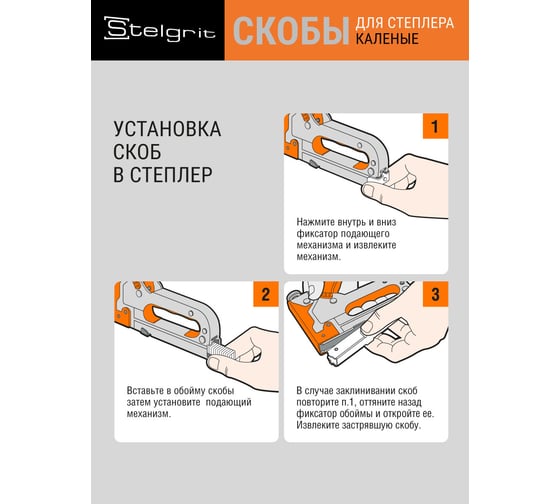 Stelgrit СКОБЫ ДЛЯ СТЕПЛЕРА КАЛЕНЫЕ

УСТАНОВКА СКОБ В СТЕПЛЕР

1

Нажмите внутрь и вниз фиксатор подающего механизма и извлеките механизм.

2

Вставьте в обойму скобы затем установите подающий механизм.

3

В случае заклинивании скоб повторите п.1, оттяните назад фиксатор обоймы и откройте ее. Извлеките застрявшую скобу.