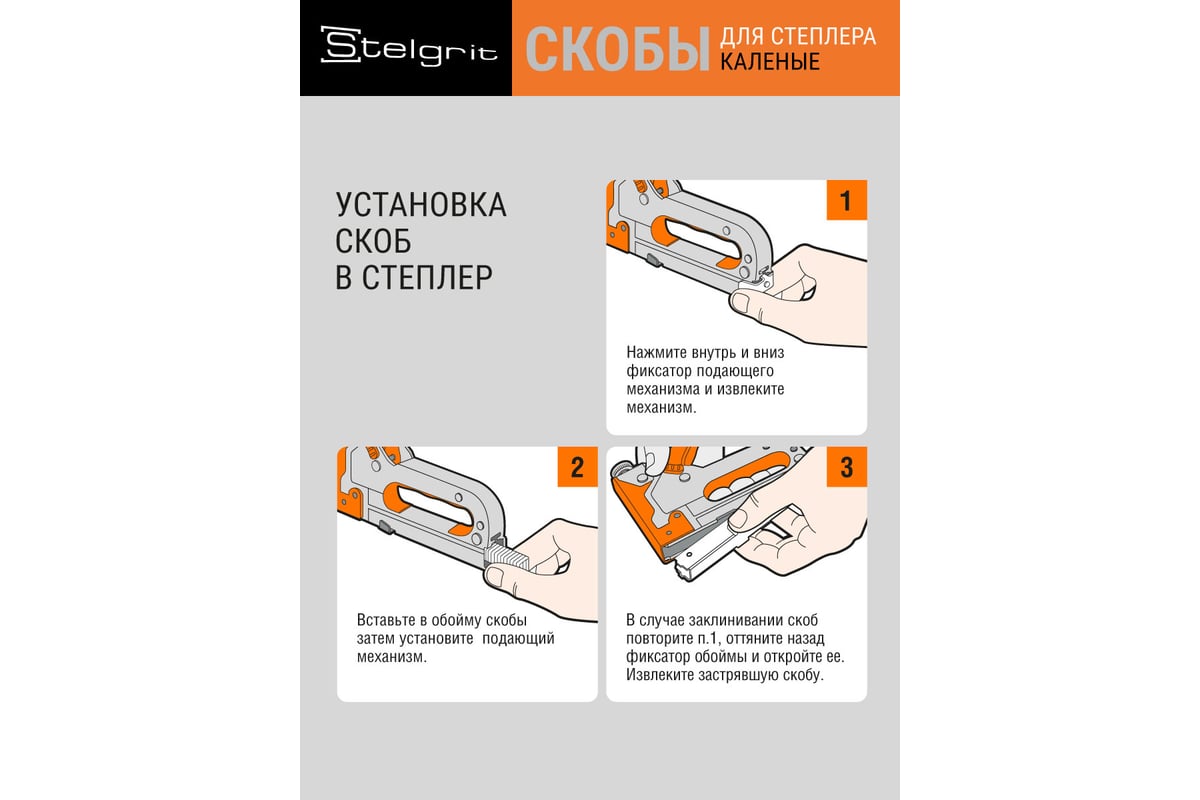 Stelgrit

СКОБЫ ДЛЯ СТЕПЛЕРА КАЛЕНЫЕ

УСТАНОВКА СКОБ В СТЕПЛЕР

1

Нажмите внутрь и вниз фиксатор подающего механизма и извлеките механизм.

2

Вставьте в обойму скобы затем установите подающий механизм.

3

В случае заклинивании скоб повторите п.1, оттяните назад фиксатор обоймы и откройте ее. Извлеките застрявшую скобу.