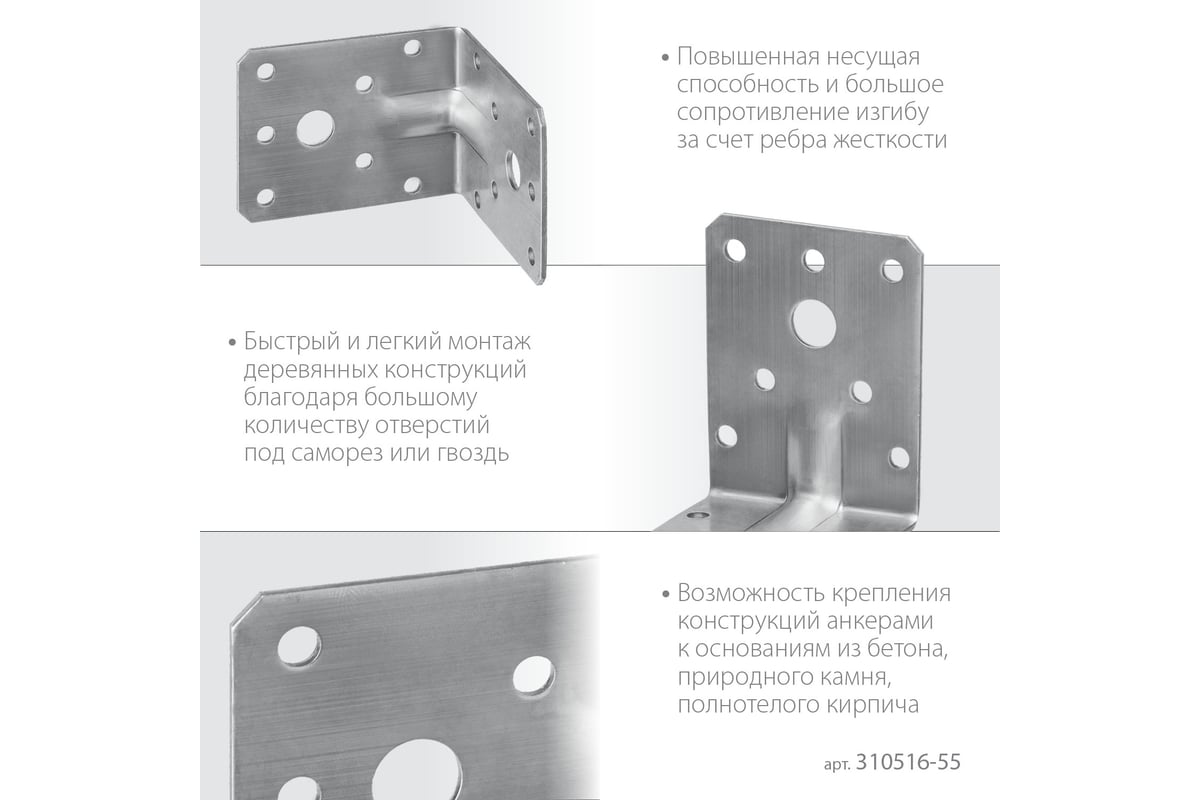 • Повышенная несущая способность и большое сопротивление изгибу за счет ребра жесткости

• Быстрый и легкий монтаж деревянных конструкций благодаря большому количеству отверстий под саморез или гвоздь

• Возможность крепления конструкций анкерами к основаниям из бетона, природного камня, полнотелого кирпича

арт. 310516-55