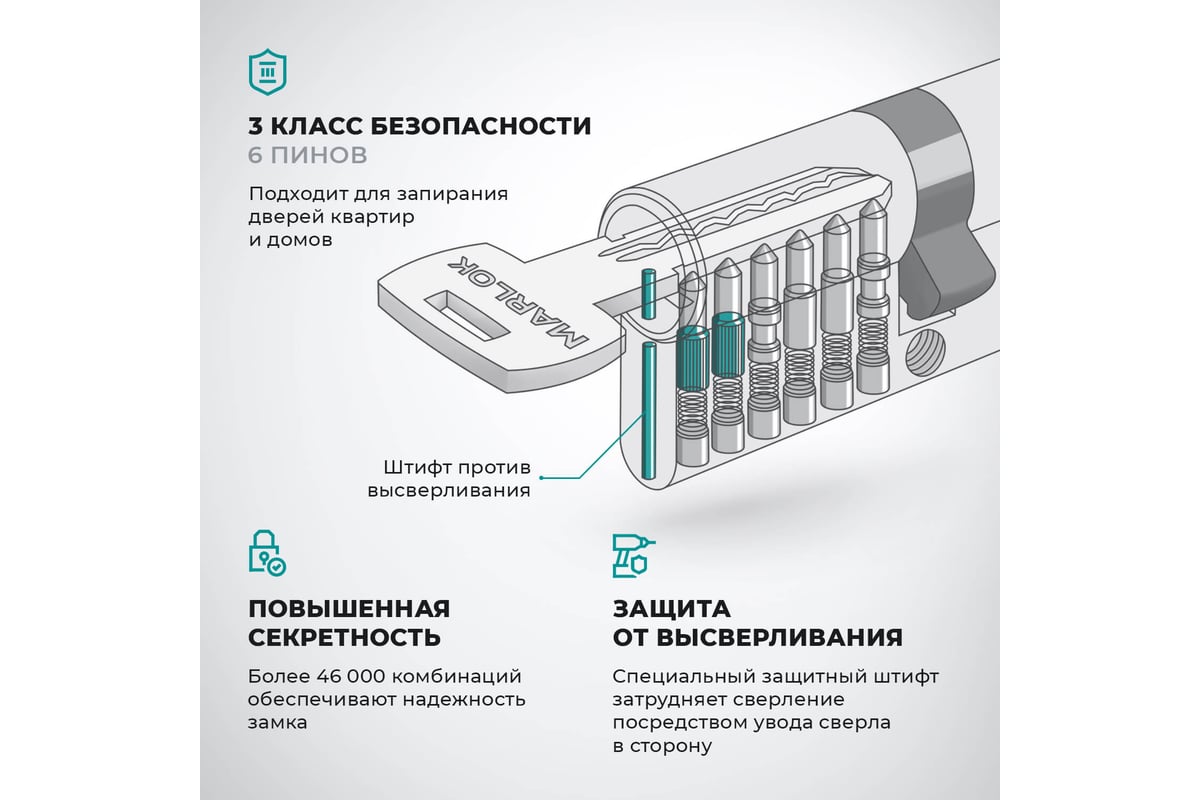 3 КЛАСС БЕЗОПАСНОСТИ
6 ПИНОВ

Подходит для запирания дверей квартир и домов

MARLOK

Штифт против высверливания

ПОВЫШЕННАЯ СЕКРЕТНОСТЬ

Более 46 000 комбинаций обеспечивают надежность замка

ЗАЩИТА ОТ ВЫСВЕРЛИВАНИЯ

Специальный защитный штифт затрудняет сверление посредством увода сверла в сторону