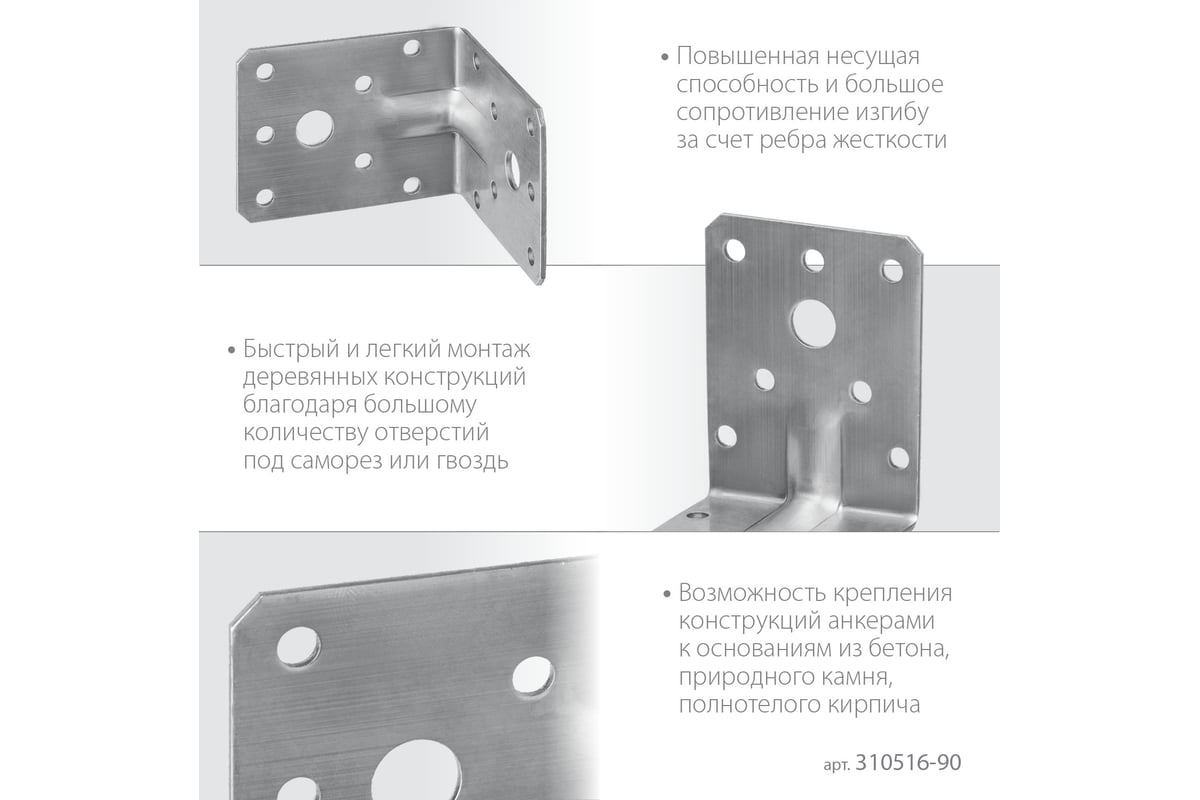 • Повышенная несущая способность и большое сопротивление изгибу за счет ребра жесткости

• Быстрый и легкий монтаж деревянных конструкций благодаря большому количеству отверстий под саморез или гвоздь

• Возможность крепления конструкций анкерами к основаниям из бетона, природного камня, полнотелого кирпича

арт. 310516-90