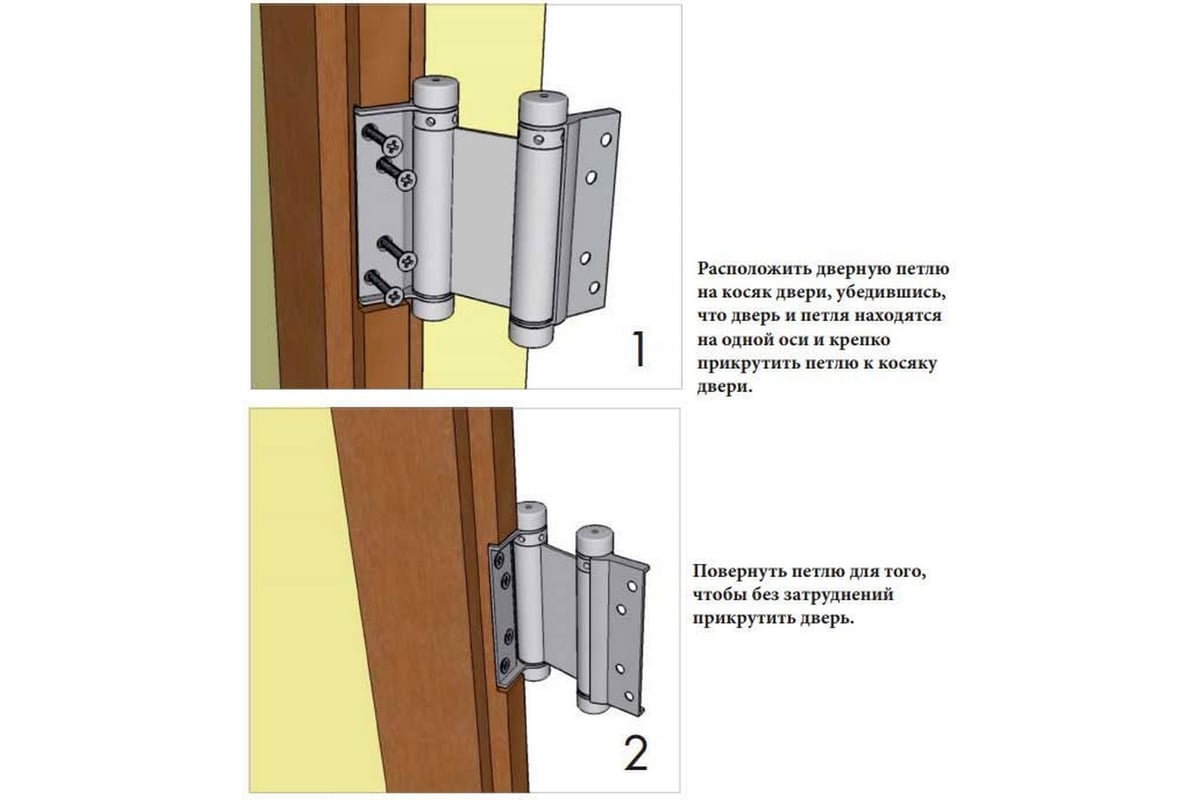 1

Расположить дверную петлю на косяк двери, убедившись, что дверь и петля находятся на одной оси и крепко прикрутить петлю к косяку двери.

2

Повернуть петлю для того, чтобы без затруднений прикрутить дверь.