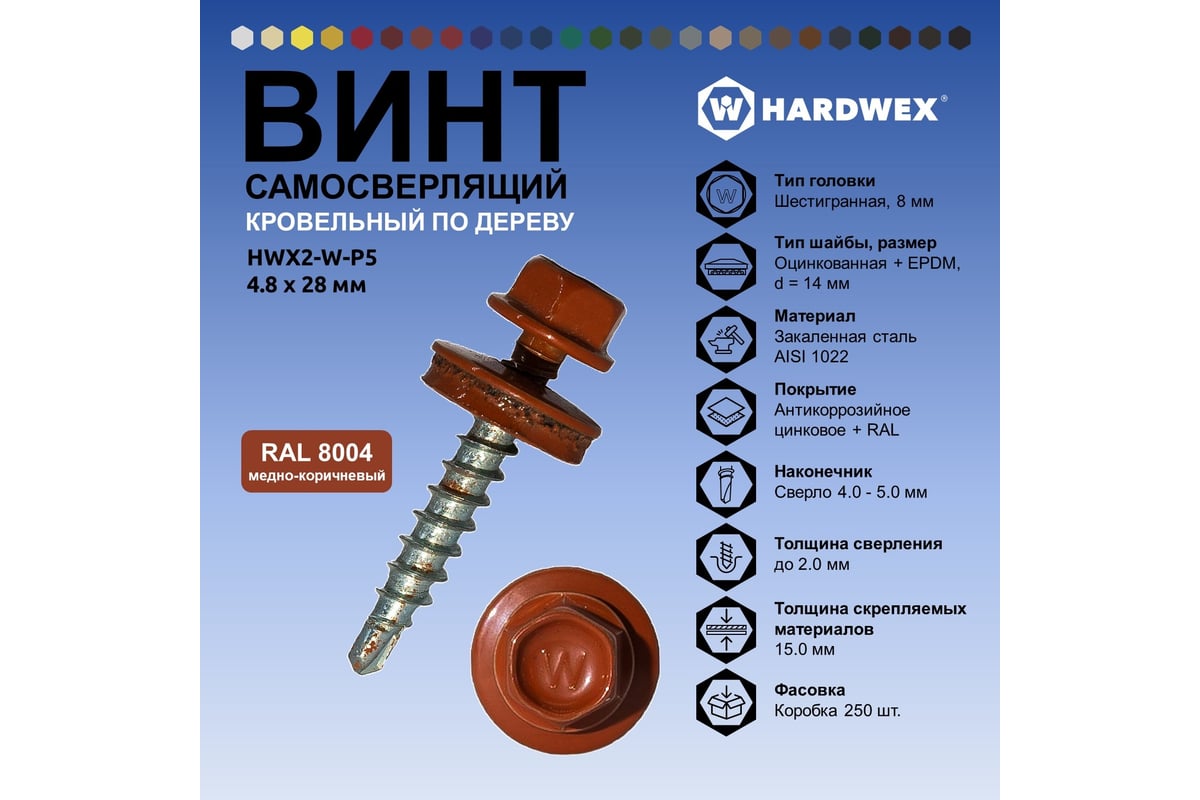 ВИНТ
САМОСВЕРЛЯЩИЙ
КРОВЕЛЬНЫЙ ПО ДЕРЕВУ
HWX2-W-P5
4.8 x 28 мм

RAL 8004
медно-коричневый

W

W HARDWEX®

W

Тип головки
Шестигранная, 8 мм

Тип шайбы, размер
Оцинкованная + EPDM, d = 14 мм

Материал
Закаленная сталь AISI 1022

Покрытие
Антикоррозийное цинковое + RAL

Наконечник
Сверло 4.0 - 5.0 мм

Толщина сверления
до 2.0 мм

Толщина скрепляемых материалов
15.0 мм

Фасовка
Коробка 250 шт.