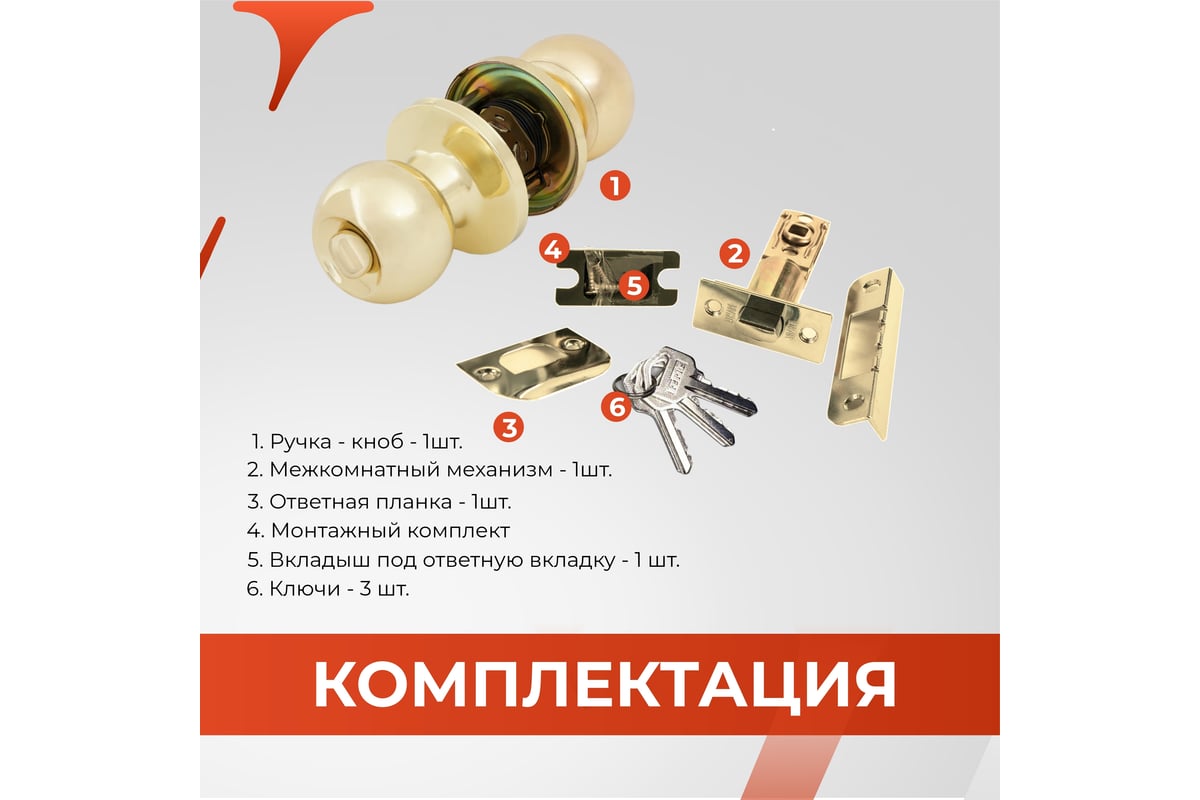 1

4

5

2

3

6

1. Ручка - кноб - 1шт.
2. Межкомнатный механизм - 1шт.
3. Ответная планка - 1шт.
4. Монтажный комплект
5. Вкладыш под ответную вкладку - 1 шт.
6. Ключи - 3 шт.

КОМПЛЕКТАЦИЯ