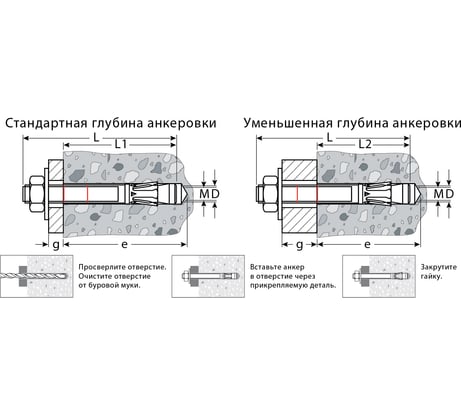 Стандартная глубина анкеровки

L

L1

M D

g

e

Уменьшенная глубина анкеровки

L

L2

M D

g

e

Просверлите отверстие. Очистите отверстие от буровой муки.

Вставьте анкер в отверстие через прикрепляемую деталь.

Закрутите гайку.