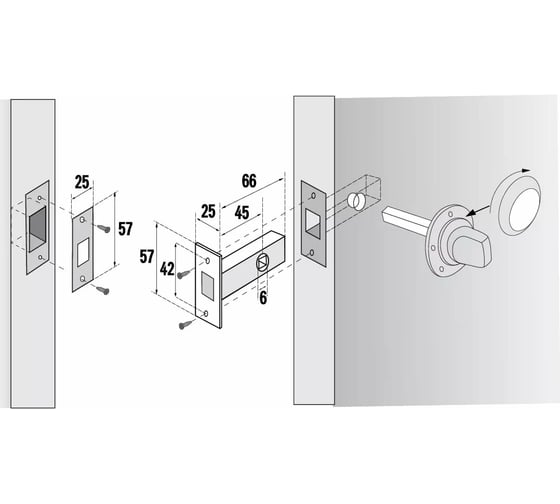 25
57
66
25
45
57
42
6