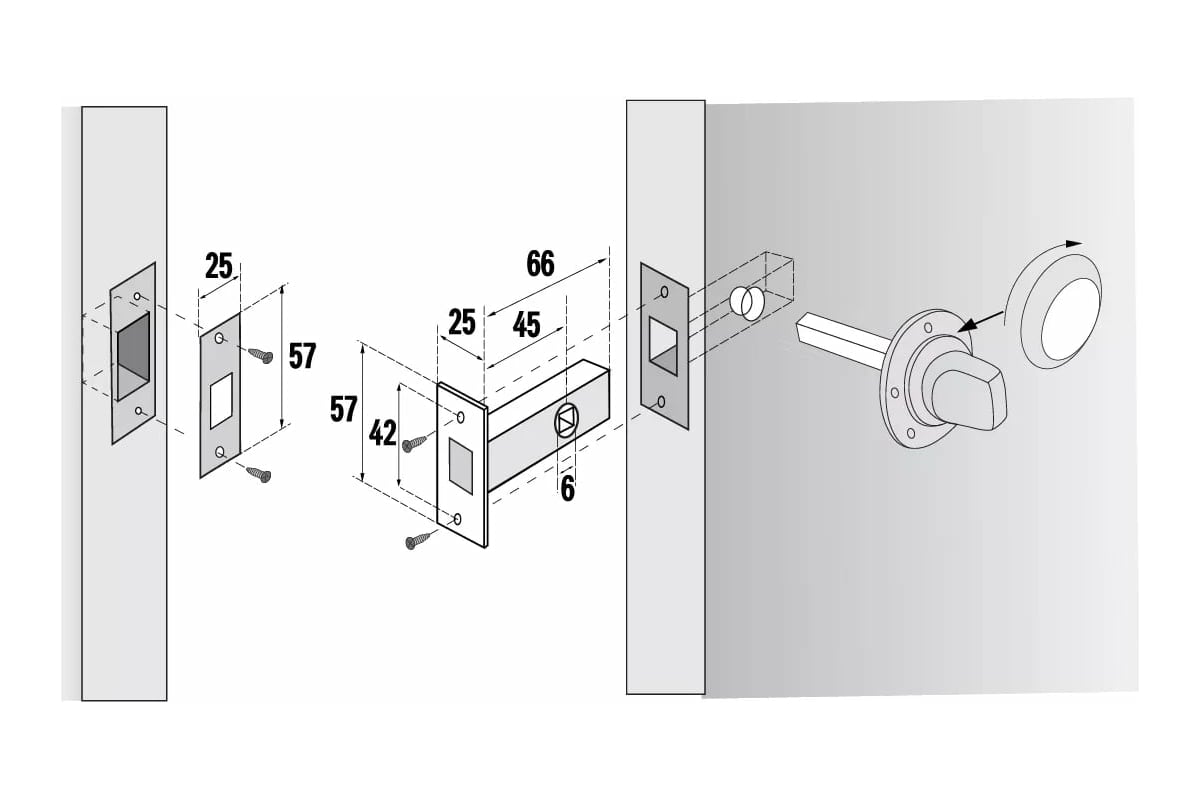 25
57
66
25
45
57
42
6