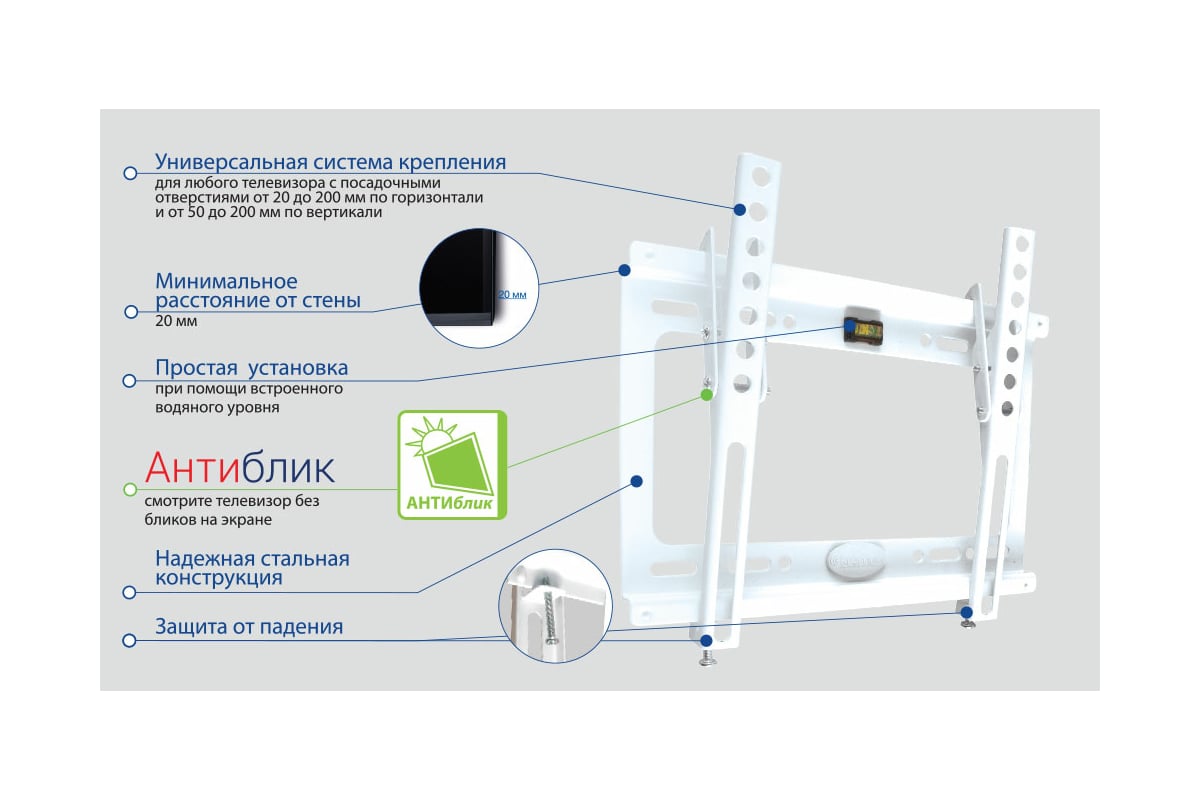 Универсальная система крепления
для любого телевизора с посадочными отверстиями от 20 до 200 мм по горизонтали и от 50 до 200 мм по вертикали

Минимальное расстояние от стены
20 мм

20 мм

Простая установка
при помощи встроенного водяного уровня

Антиблик
смотрите телевизор без бликов на экране

АНТИблик

Надежная стальная конструкция

Защита от падения