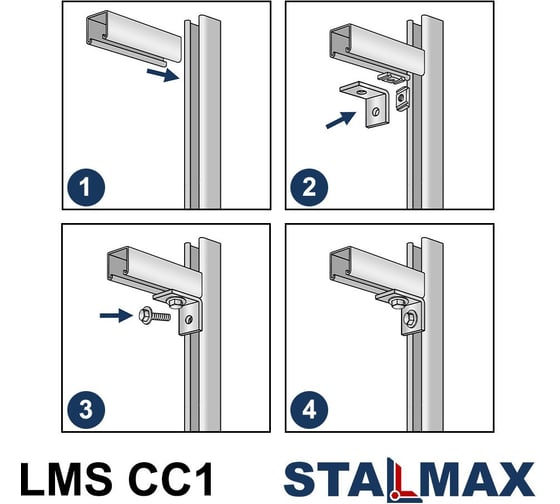 1

2

3

4

LMS CC1

STALMAX