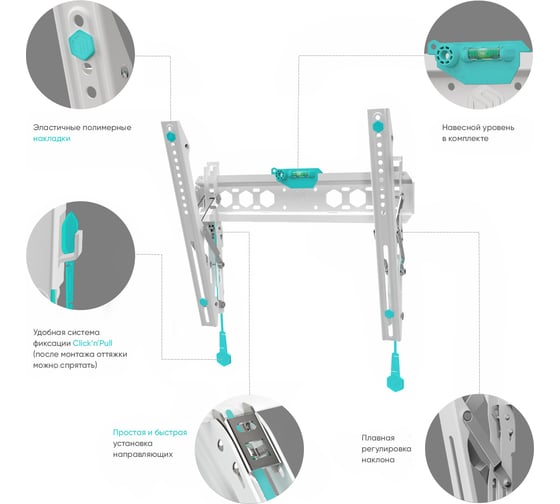 Эластичные полимерные накладки

Навесной уровень в комплекте

Удобная система фиксации Click'n'Pull (после монтажа оттяжки можно спрятать)

Простая и быстрая установка направляющих

Плавная регулировка наклона