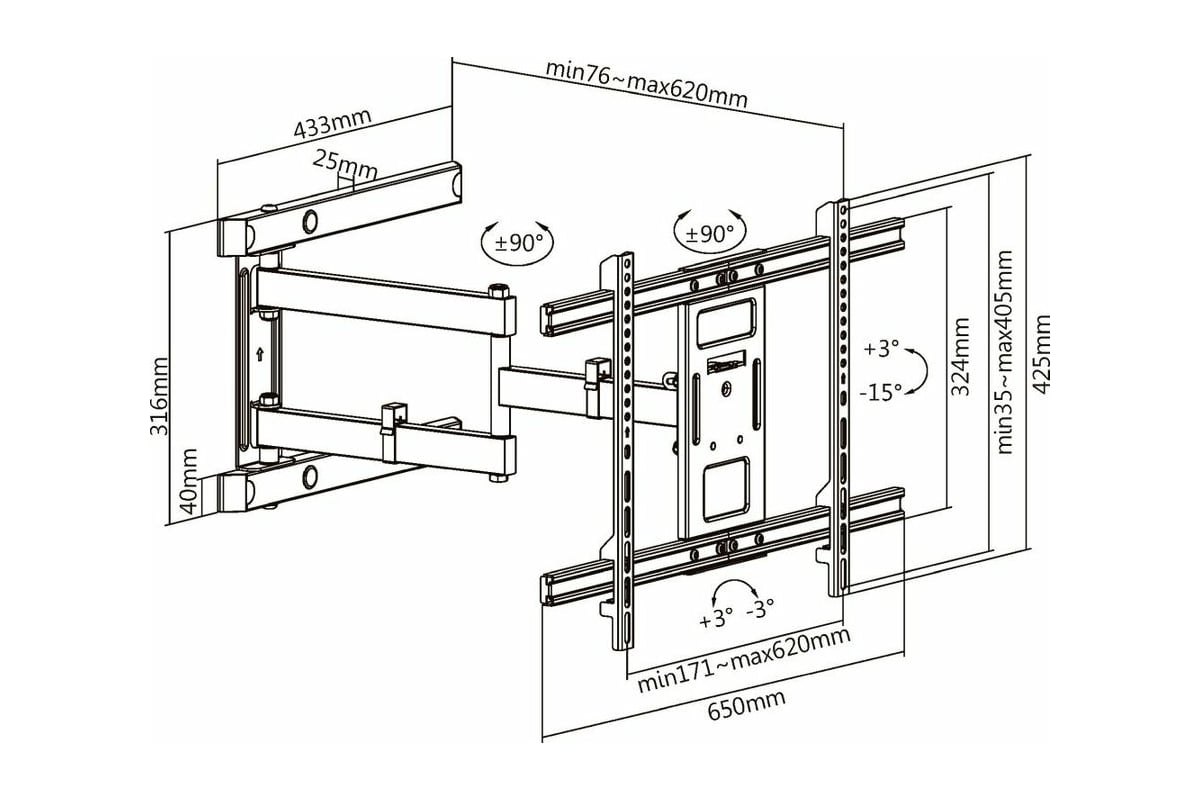 min76~max620mm

433mm

25mm

±90°

±90°

316mm

40mm

+3°

-15°

324mm

min35~max405mm

425mm

+3° -3°

min171~max620mm

650mm