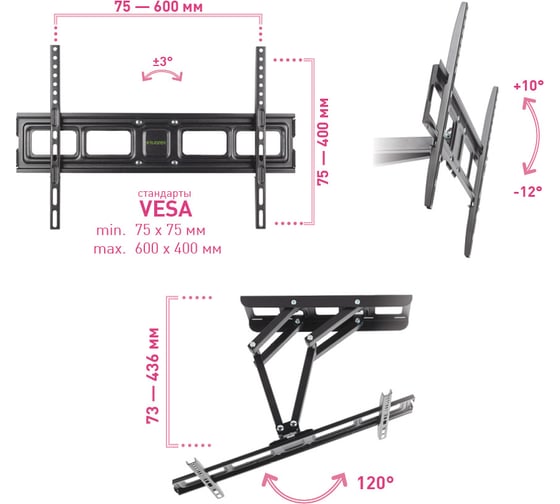 75 — 600 мм

±3°

75 — 400 мм

стандарты
VESA
min. 75 x 75 мм
max. 600 x 400 мм

+10°

-12°

73 — 436 мм

120°