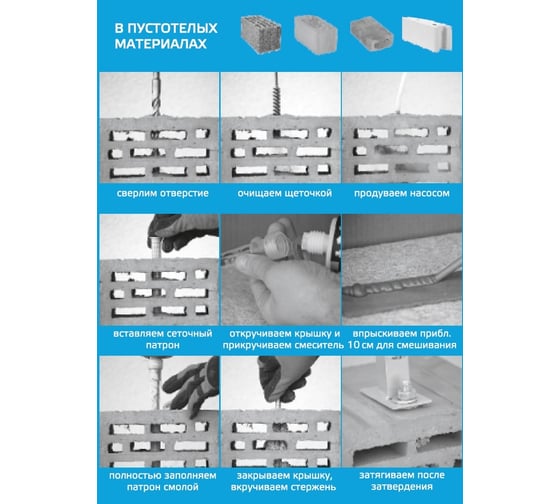 В ПУСТОТЕЛЫХ МАТЕРИАЛАХ

сверлим отверстие

очищаем щеточкой

продуваем насосом

вставляем сеточный патрон

откручиваем крышку и прикручиваем смеситель

впрыскиваем прибл. 10 см для смешивания

полностью заполняем патрон смолой

закрываем крышку, вкручиваем стержень

затягиваем после затвердения