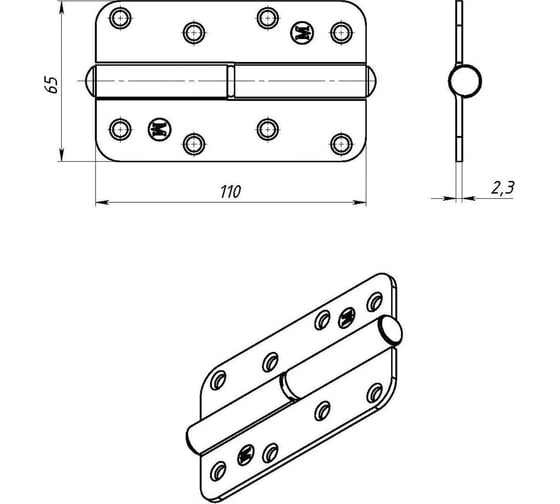 65

M

M

110

2,3

M

M