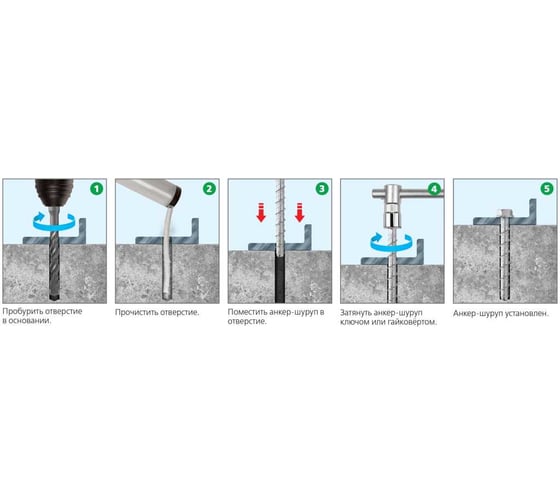 1

Пробурить отверстие в основании.

2

Прочистить отверстие.

3

Поместить анкер-шуруп в отверстие.

4

Затянуть анкер-шуруп ключом или гайковёртом.

5

Анкер-шуруп установлен.