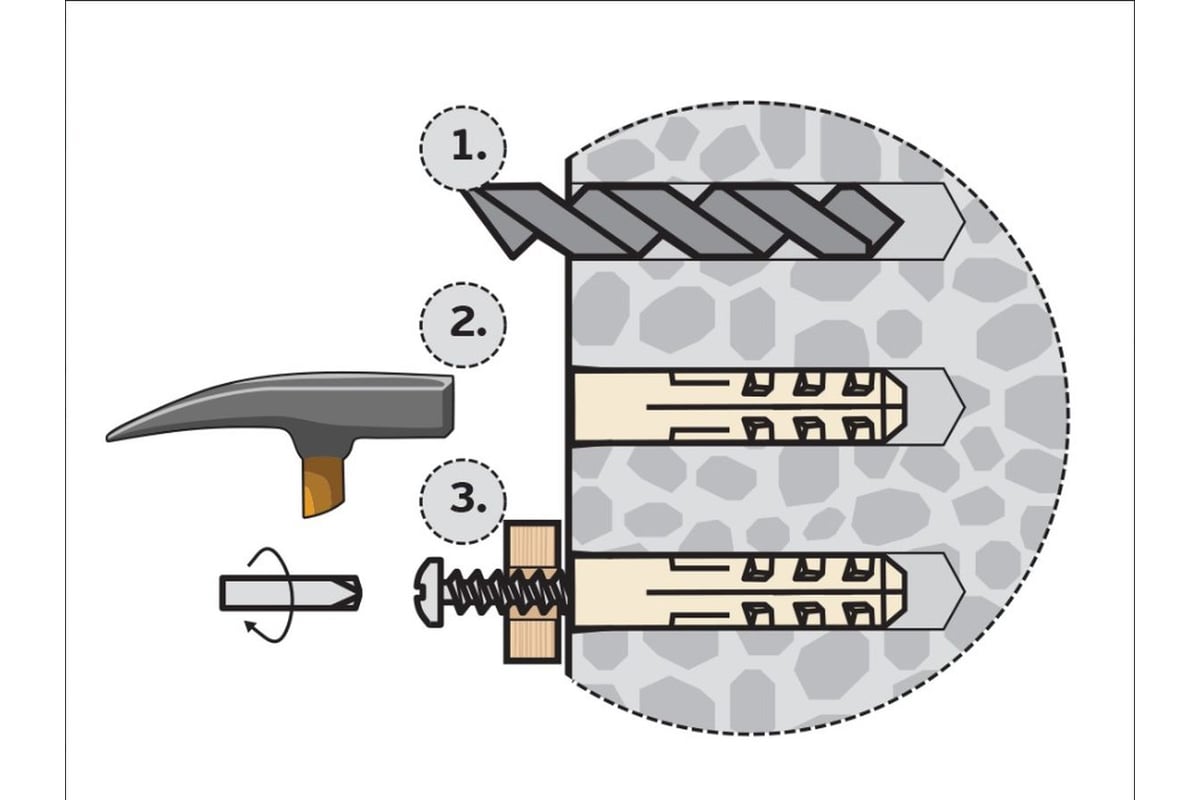 1.

2.

3.