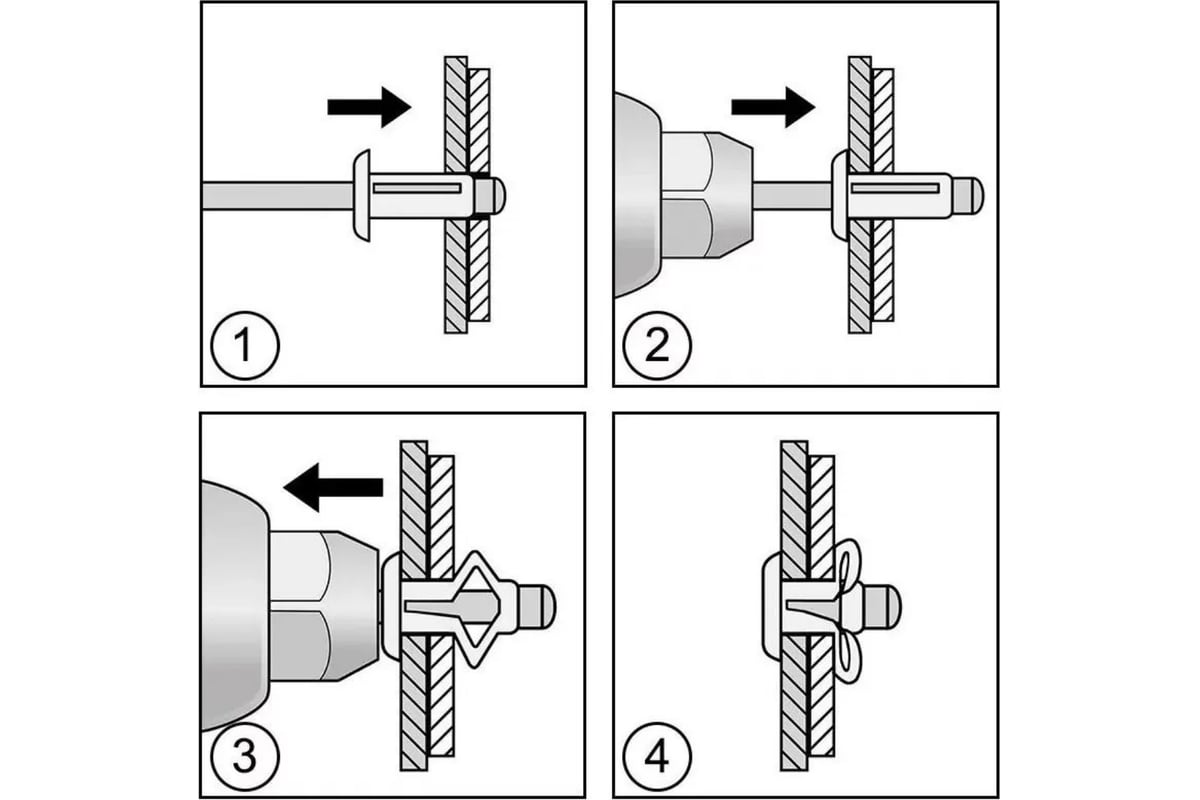 1
2
3
4