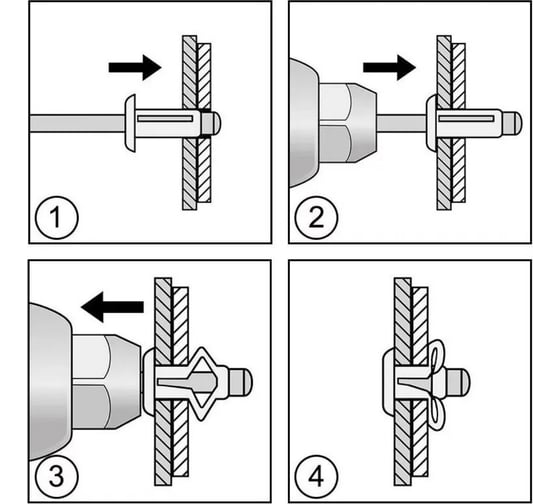 1

2

3

4