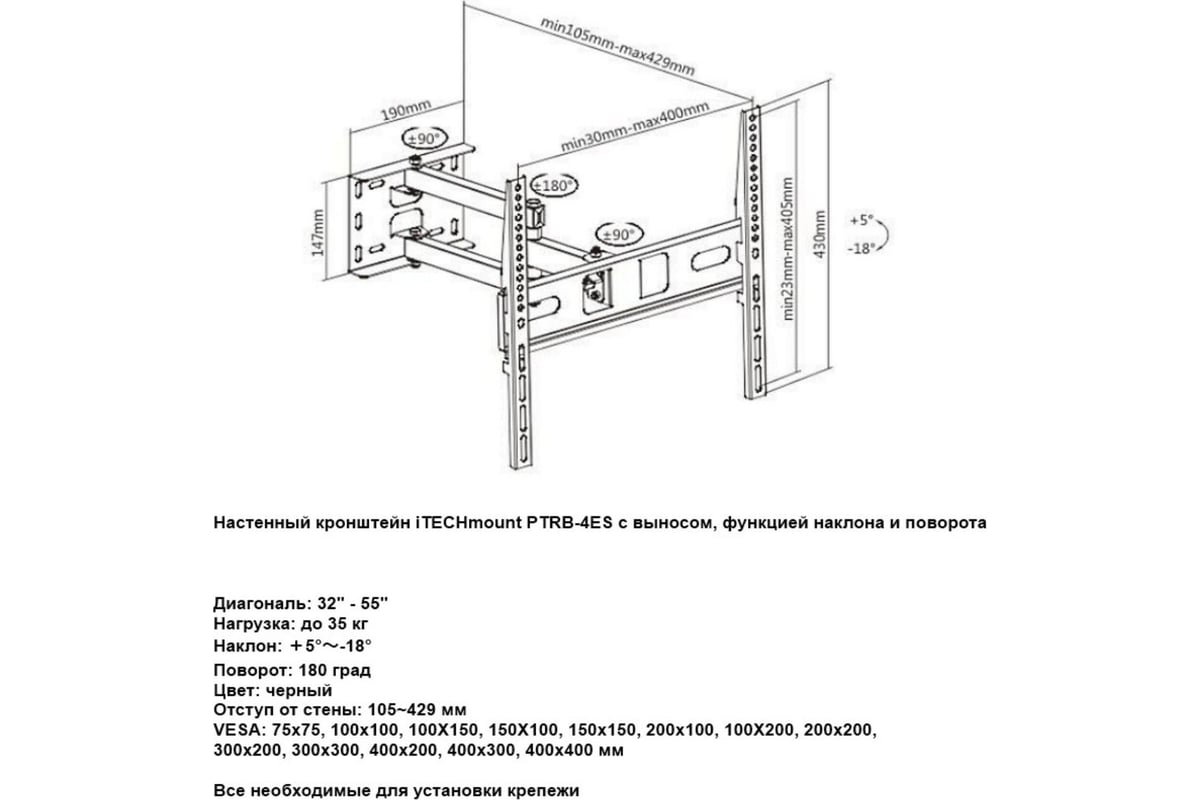 min105mm-max429mm

190mm

min30mm-max400mm

±90°

±180°

±90°

147mm

min23mm-max405mm

430mm

+5°

-18°

Настенный кронштейн iTECHmount PTRB-4ES с выносом, функцией наклона и поворота

Диагональ: 32'' - 55''
Нагрузка: до 35 кг
Наклон: ＋5°～-18°
Поворот: 180 град
Цвет: черный
Отступ от стены: 105~429 мм
VESA: 75x75, 100x100, 100X150, 150X100, 150x150, 200x100, 100X200, 200x200, 300x200, 300x300, 400x200, 400x300, 400x400 мм

Все необходимые для установки крепежи