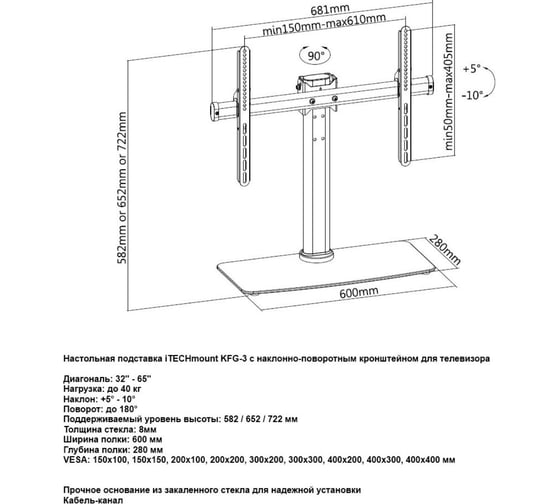 681mm
min150mm-max610mm
90°
+5°
-10°
min50mm-max405mm
582mm or 652mm or 722mm
280mm
600mm

Настольная подставка iTECHmount KFG-3 с наклонно-поворотным кронштейном для телевизора

Диагональ: 32" - 65"
Нагрузка: до 40 кг
Наклон: +5° - 10°
Поворот: до 180°
Поддерживаемый уровень высоты: 582 / 652 / 722 мм
Толщина стекла: 8мм
Ширина полки: 600 мм
Глубина полки: 280 мм
VESA: 150x100, 150x150, 200x100, 200x200, 300x200, 300x300, 400x200, 400x300, 400x400 мм

Прочное основание из закаленного стекла для надежной установки
Кабель-канал