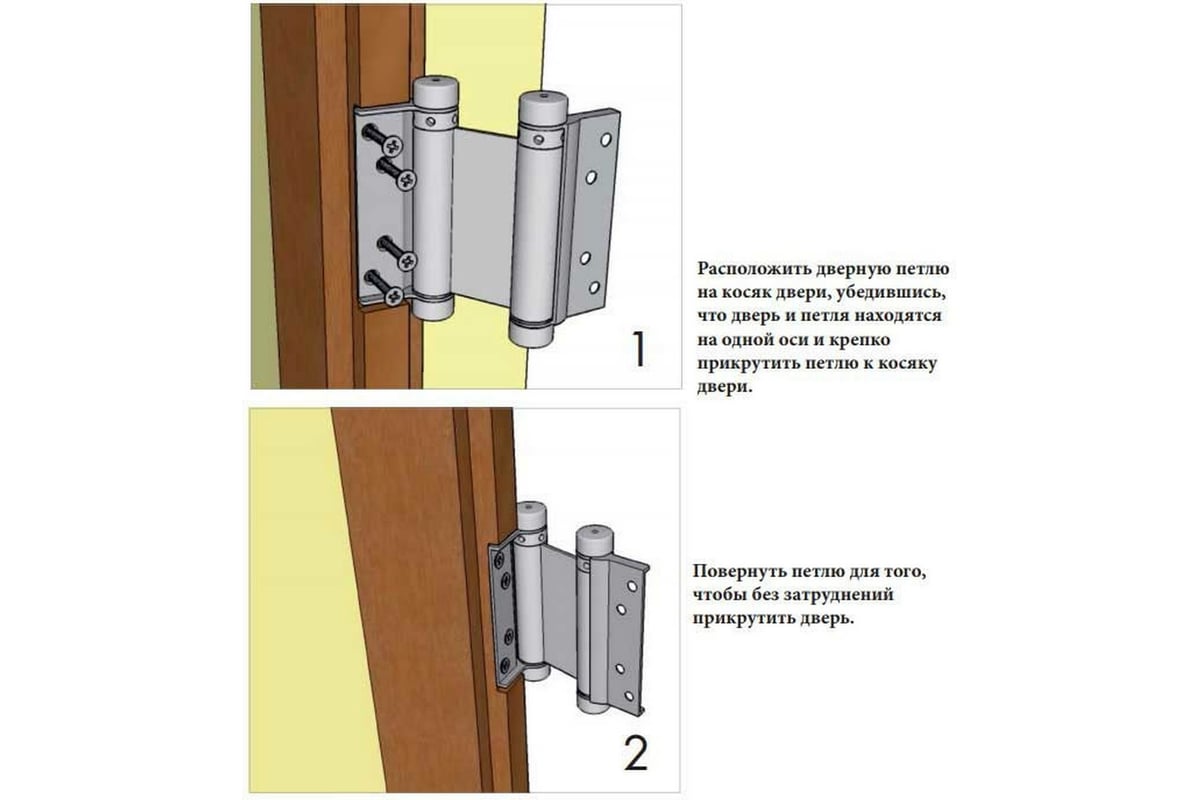 1

Расположить дверную петлю на косяк двери, убедившись, что дверь и петля находятся на одной оси и крепко прикрутить петлю к косяку двери.

2

Повернуть петлю для того, чтобы без затруднений прикрутить дверь.