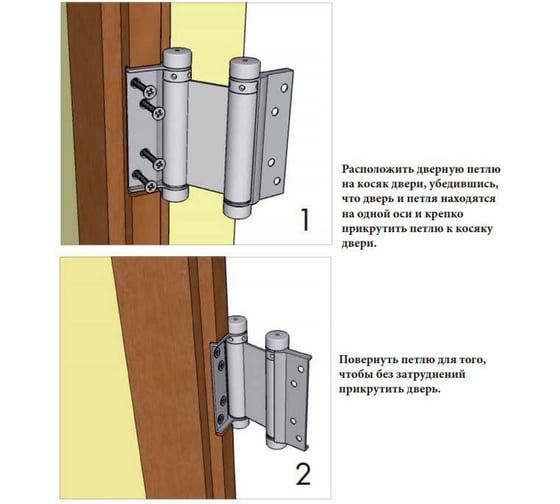 1

Расположить дверную петлю на косяк двери, убедившись, что дверь и петля находятся на одной оси и крепко прикрутить петлю к косяку двери.

2

Повернуть петлю для того, чтобы без затруднений прикрутить дверь.