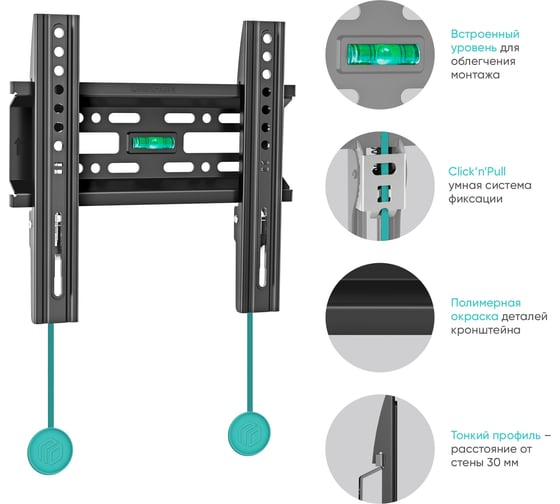 Встроенный уровень для облегчения монтажа

Click'n'Pull умная система фиксации

Полимерная окраска деталей кронштейна

Тонкий профиль – расстояние от стены 30 мм