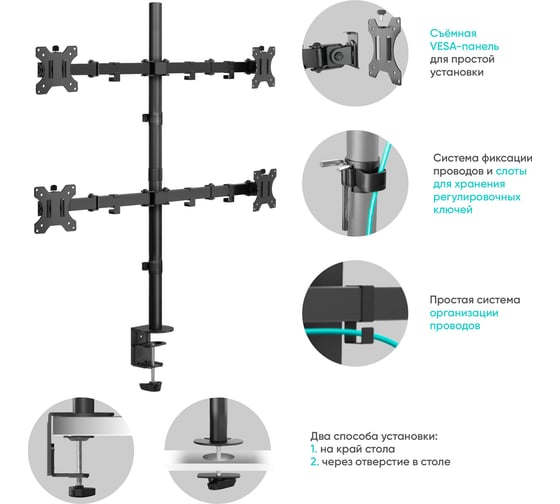 Съёмная VESA-панель для простой установки

Система фиксации проводов и слоты для хранения регулировочных ключей

Простая система организации проводов

Два способа установки:
1. на край стола
2. через отверстие в столе