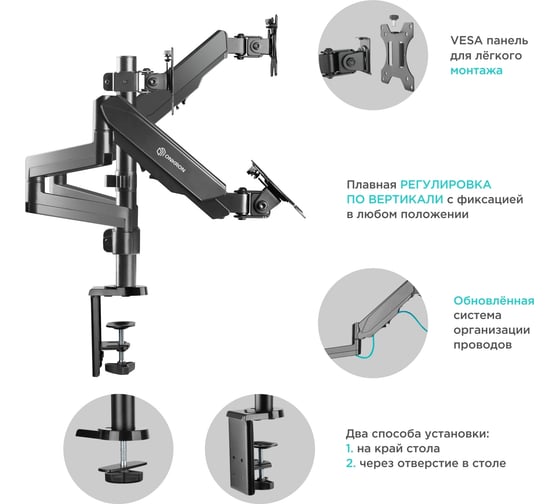 ONKRON

VESA панель для лёгкого монтажа

Плавная РЕГУЛИРОВКА ПО ВЕРТИКАЛИ с фиксацией в любом положении

Обновлённая система организации проводов

Два способа установки:
1. на край стола
2. через отверстие в столе