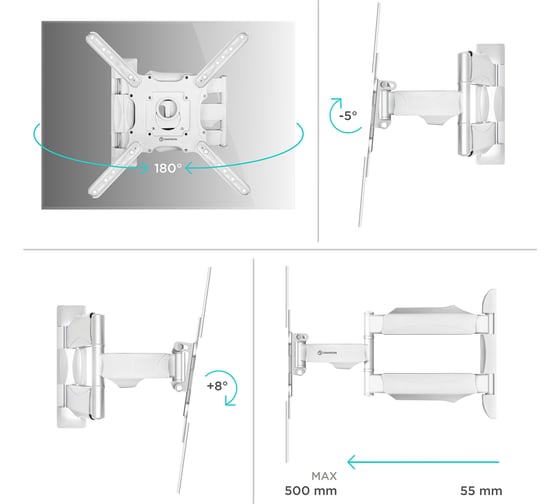 180°

-5°

+8°

MAX
500 mm

55 mm