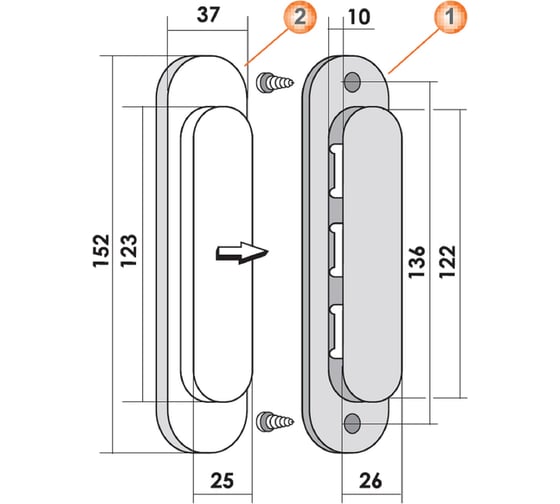 37
2
10
1
152
123
136
122
25
26