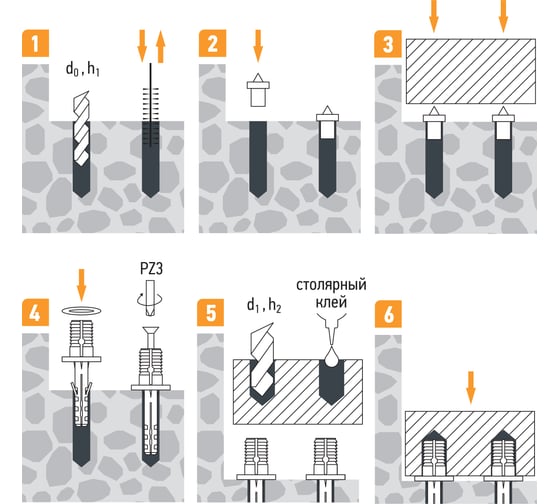 1
$d_0, h_1$

2

3

4
PZ3

5
$d_1, h_2$
столярный клей

6