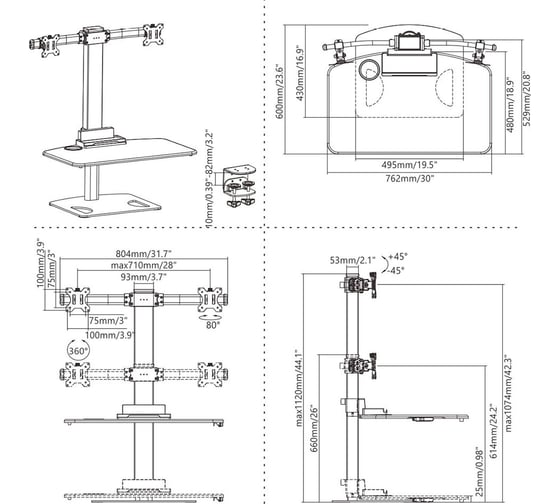 10mm/0.39"-82mm/3.2"

600mm/23.6"
430mm/16.9"
480mm/18.9"
529mm/20.8"
495mm/19.5"
762mm/30"

100mm/3.9"
75mm/3"
804mm/31.7"
max710mm/28"
93mm/3.7"
75mm/3"
100mm/3.9"
80°
360°

53mm/2.1"
+45°
-45°
max1120mm/44.1"
660mm/26"
25mm/0.98"
614mm/24.2"
max1074mm/42.3"