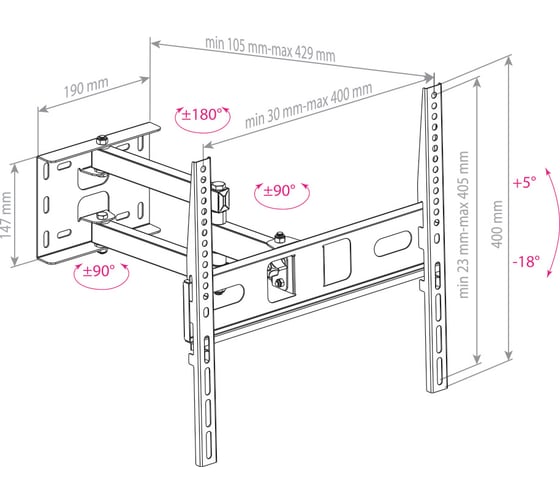 min 105 mm-max 429 mm

190 mm

±180°

min 30 mm-max 400 mm

147 mm

±90°

±90°

min 23 mm-max 405 mm

400 mm

+5°

-18°