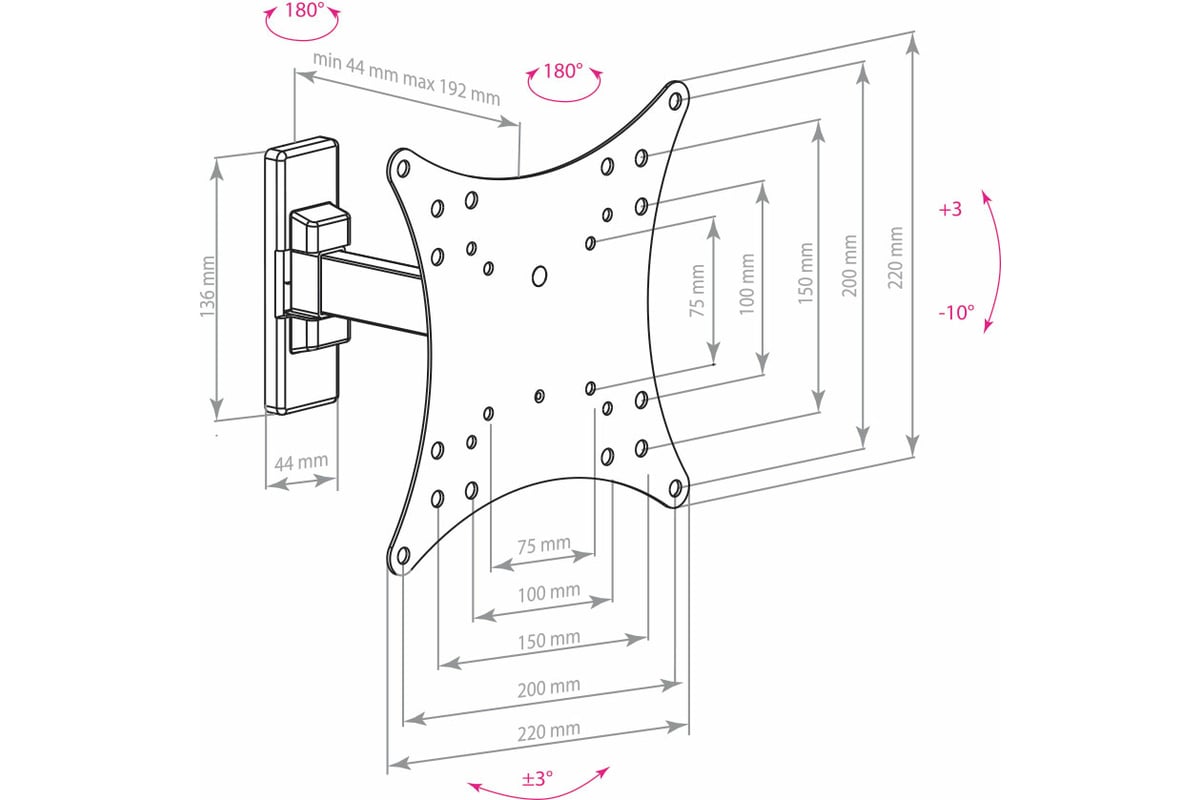 180°

min 44 mm max 192 mm

180°

136 mm

44 mm

75 mm

100 mm

150 mm

200 mm

220 mm

+3

-10°

75 mm

100 mm

150 mm

200 mm

220 mm

±3°