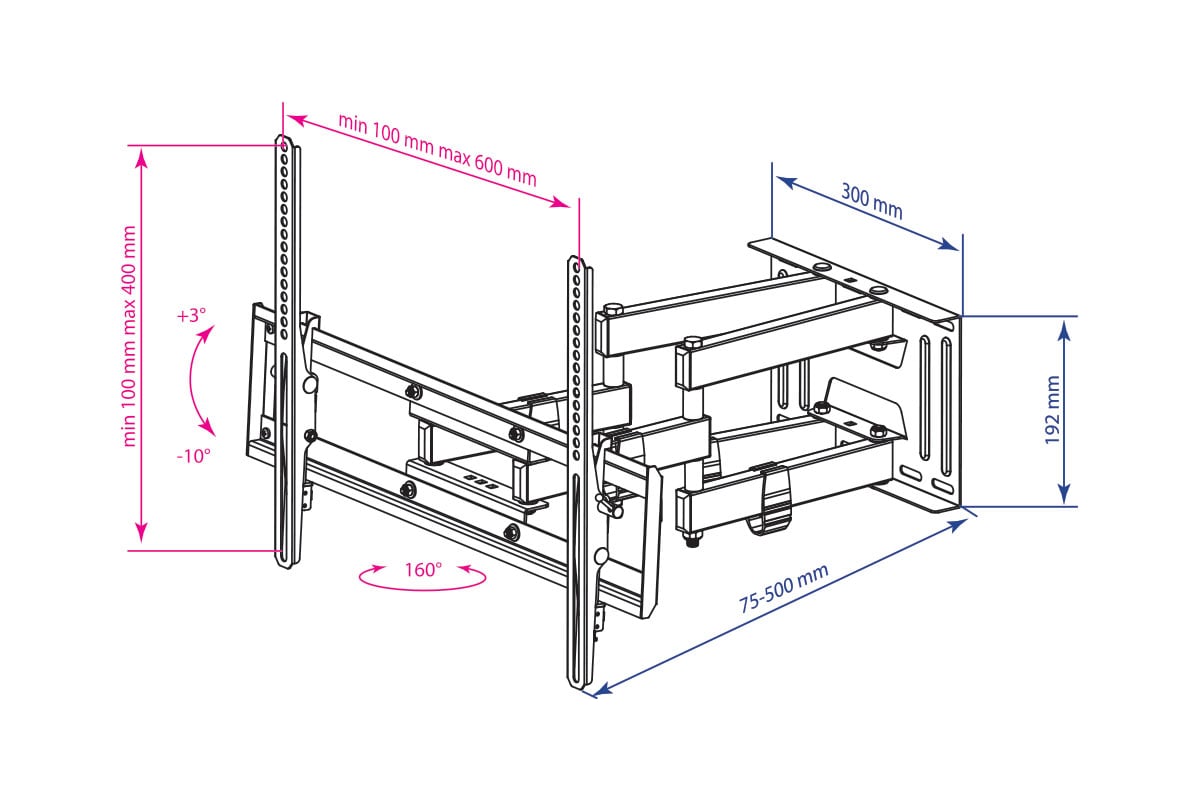 min 100 mm max 600 mm

min 100 mm max 400 mm

+3°

-10°

160°

300 mm

192 mm

75-500 mm