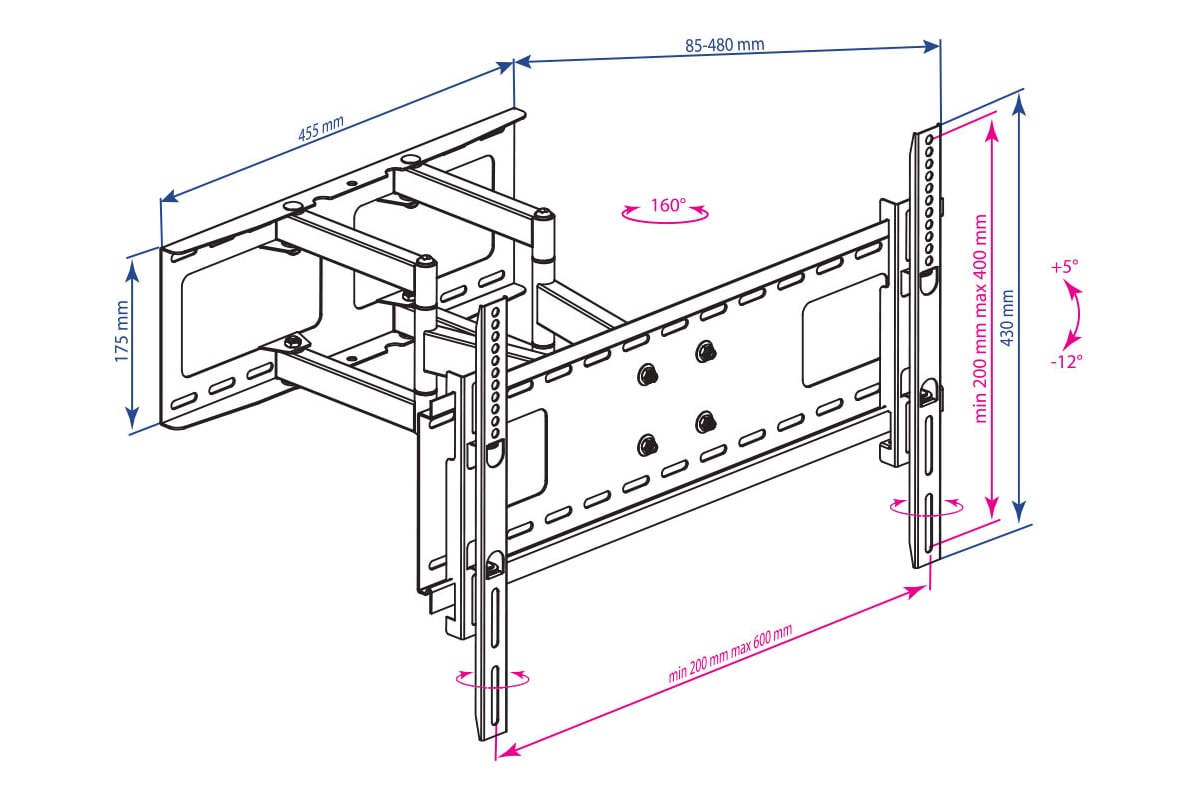 85-480 mm

455 mm

160°

175 mm

min 200 mm max 400 mm

430 mm

+5°

-12°

min 200 mm max 600 mm