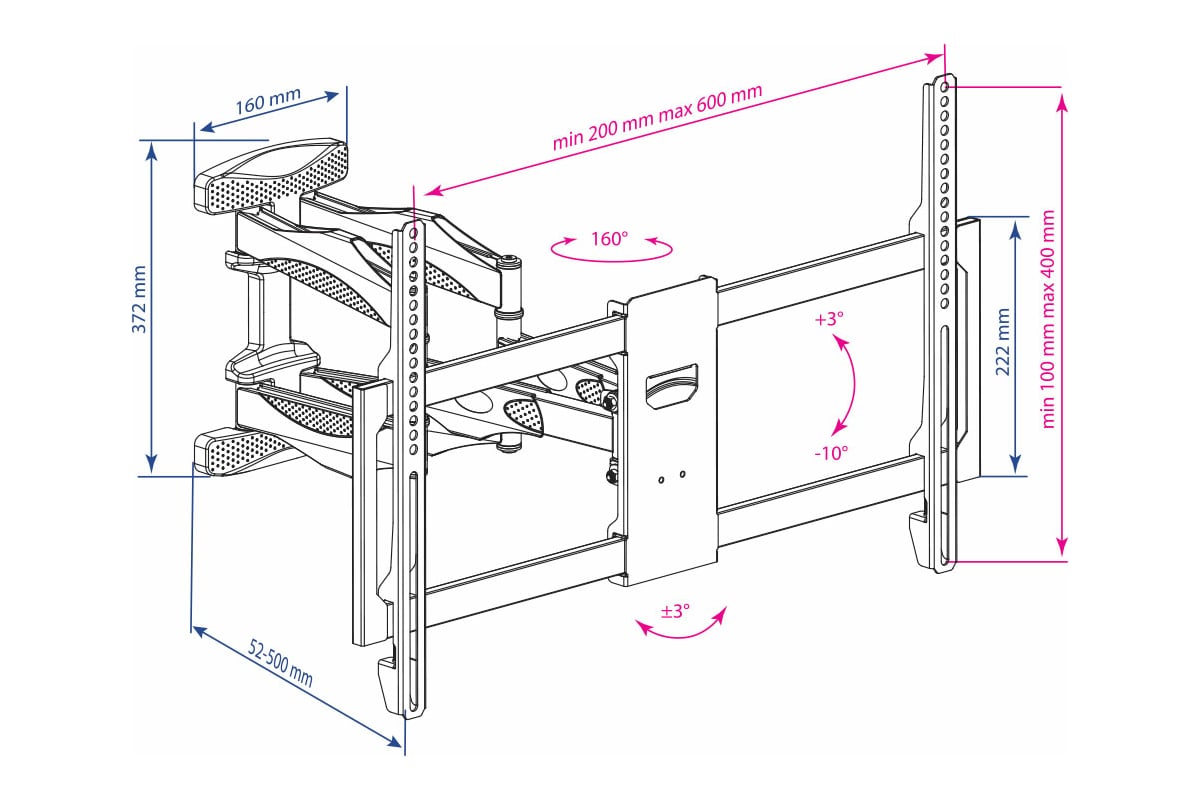 160 mm

min 200 mm max 600 mm

372 mm

160°

+3°

-10°

222 mm

min 100 mm max 400 mm

±3°

52-500 mm