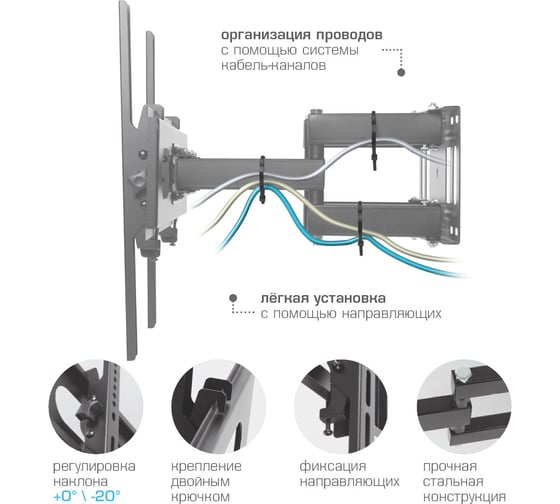 организация проводов
с помощью системы
кабель-каналов

лёгкая установка
с помощью направляющих

регулировка
наклона
+0° \ -20°

крепление
двойным
крючком

фиксация
направляющих

прочная
стальная
конструкция