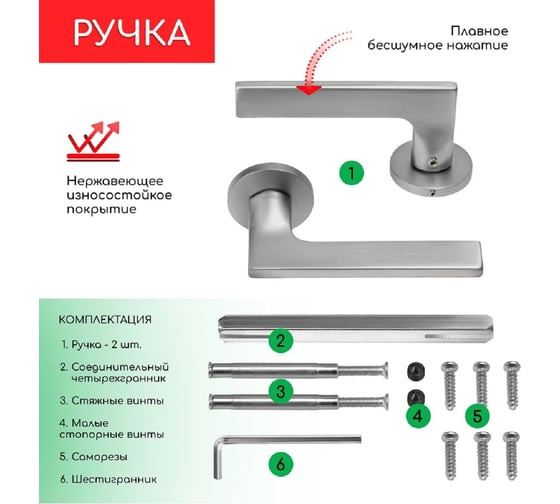 РУЧКА

Плавное бесшумное нажатие

Нержавеющее износостойкое покрытие

1

КОМПЛЕКТАЦИЯ

1. Ручка - 2 шт.

2. Соединительный четырехгранник

3. Стяжные винты

4. Малые стопорные винты

5. Саморезы

6. Шестигранник

2

3

4

5

6