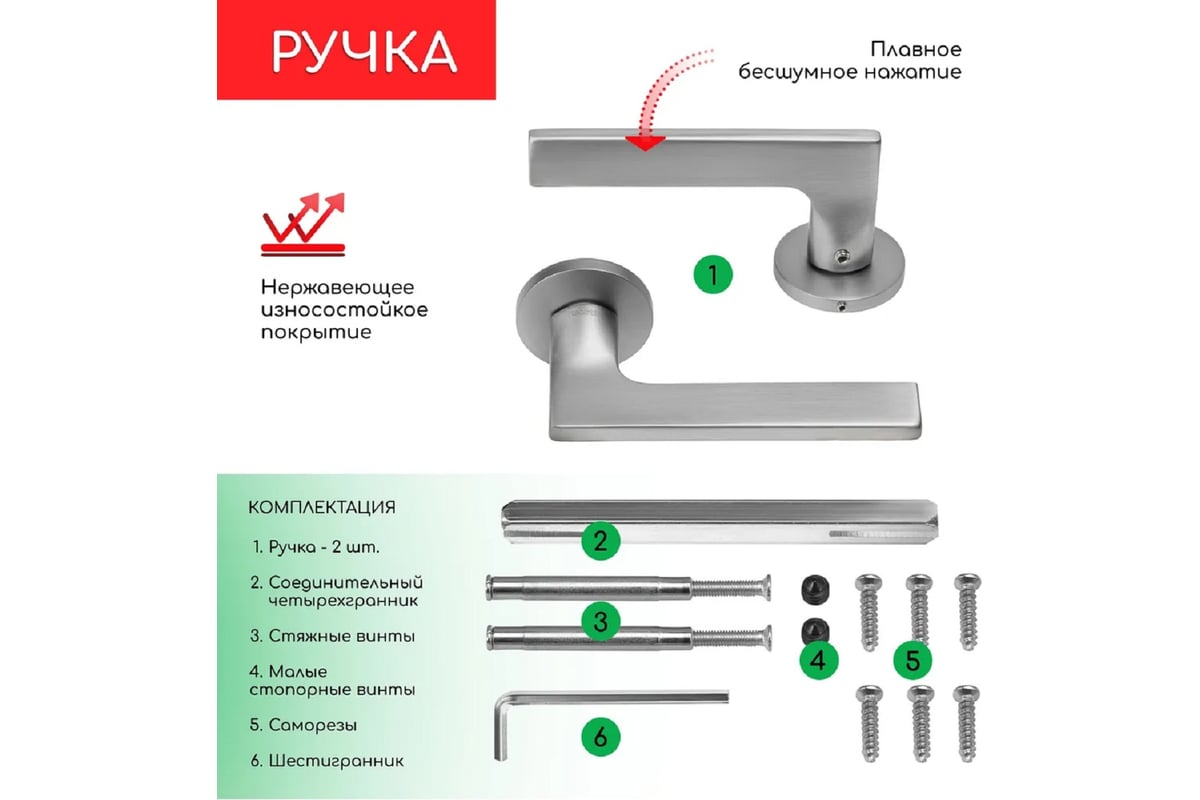 РУЧКА

Плавное бесшумное нажатие

Нержавеющее износостойкое покрытие

1

КОМПЛЕКТАЦИЯ

1. Ручка - 2 шт.

2. Соединительный четырехгранник

3. Стяжные винты

4. Малые стопорные винты

5. Саморезы

6. Шестигранник

2

3

4

5

6